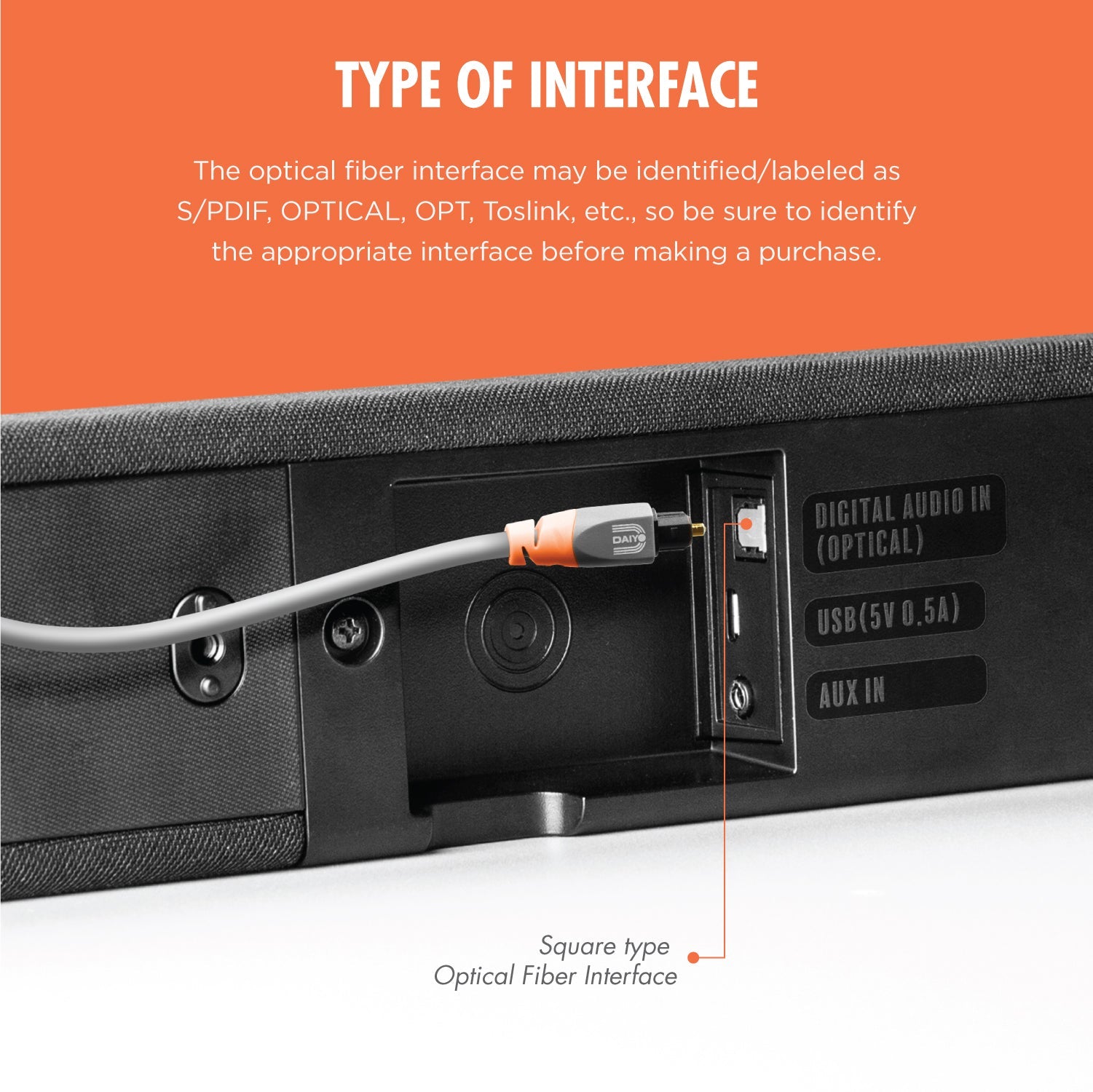 TYPE OF INTERFACE

The optical fiber interface may be identified/labeled as S/PDIF, OPTICAL, OPT, Toslink, etc., so be sure to identify the appropriate interface before making a purchase.

DAIYO

DIGITAL AUDIO IN (OPTICAL)

USB(5V 0.5A)

AUX IN

Square type
Optical Fiber Interface