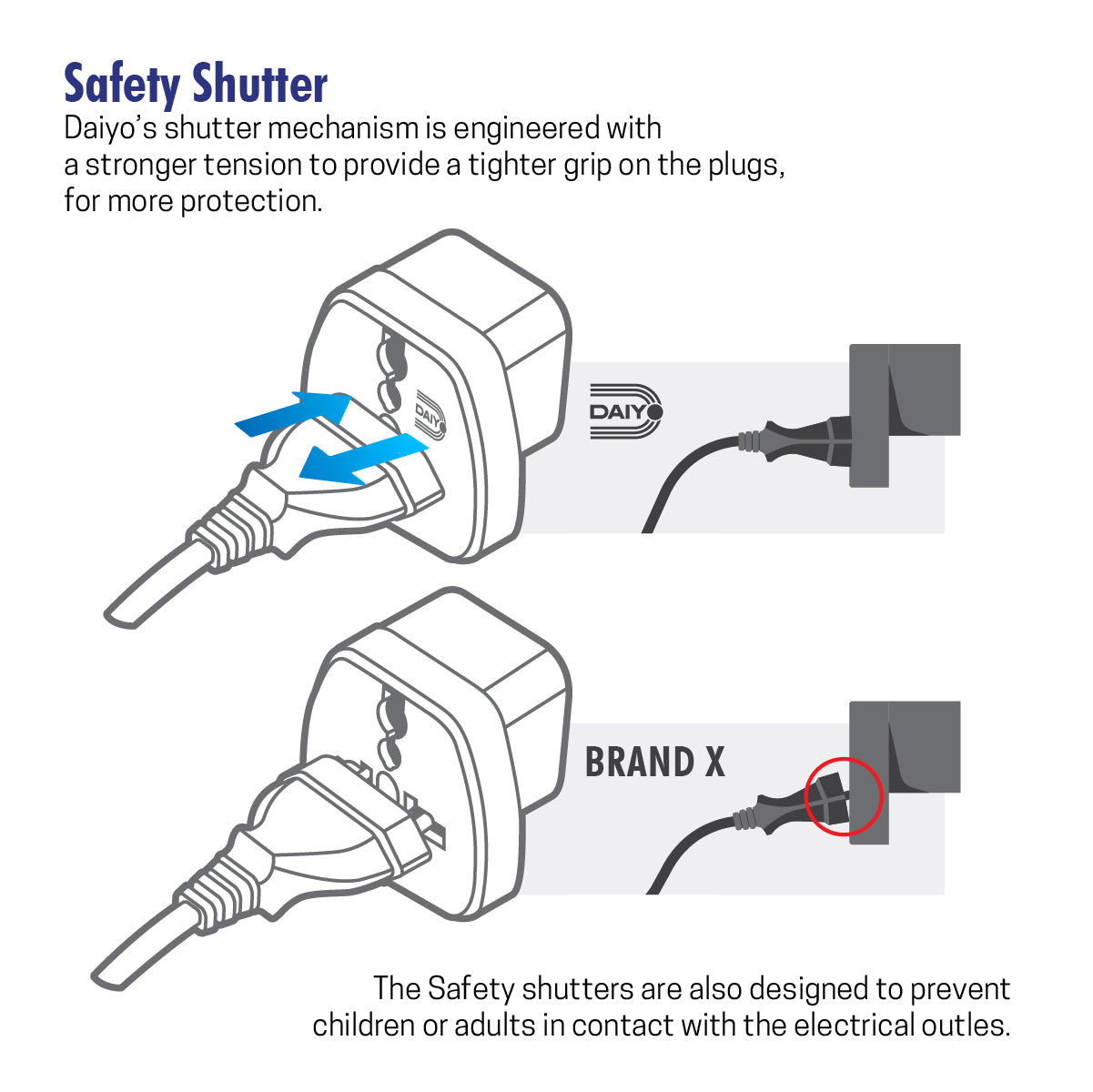 Safety Shutter

Daiyo's shutter mechanism is engineered with a stronger tension to provide a tighter grip on the plugs, for more protection.

DAIYO

DAIYO

BRAND X

The Safety shutters are also designed to prevent children or adults in contact with the electrical outles.