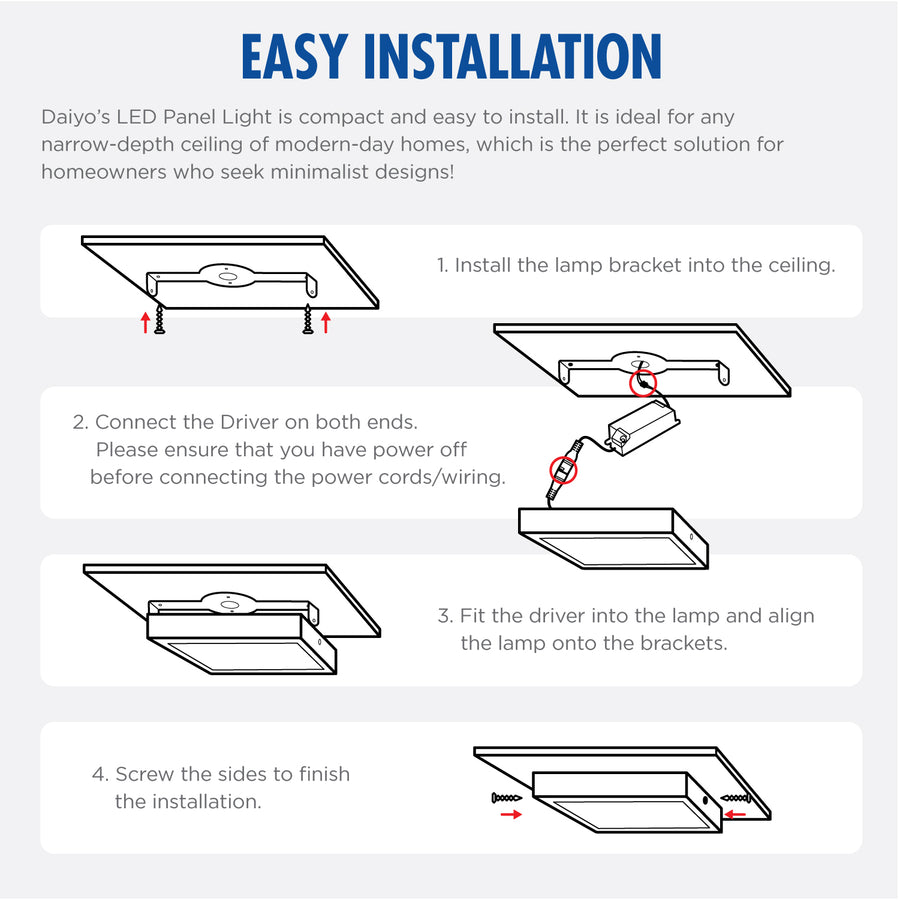 EASY INSTALLATION

Daiyo's LED Panel Light is compact and easy to install. It is ideal for any narrow-depth ceiling of modern-day homes, which is the perfect solution for homeowners who seek minimalist designs!

1. Install the lamp bracket into the ceiling.

2. Connect the Driver on both ends. Please ensure that you have power off before connecting the power cords/wiring.

3. Fit the driver into the lamp and align the lamp onto the brackets.

4. Screw the sides to finish the installation.